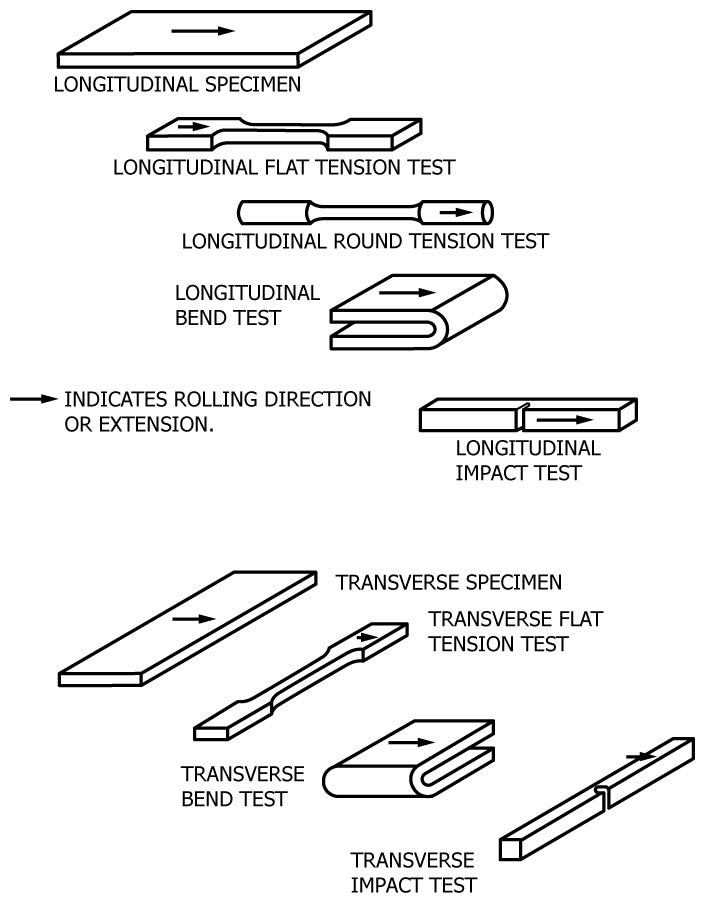 LONGITUDINAL SPECIMEN

LONGITUDINAL FLAT TENSION TEST

LONGITUDINAL ROUND TENSION TEST

LONGITUDINAL BEND TEST

INDICATES ROLLING DIRECTION OR EXTENSION.

LONGITUDINAL IMPACT TEST

TRANSVERSE SPECIMEN

TRANSVERSE FLAT TENSION TEST

TRANSVERSE BEND TEST

TRANSVERSE IMPACT TEST